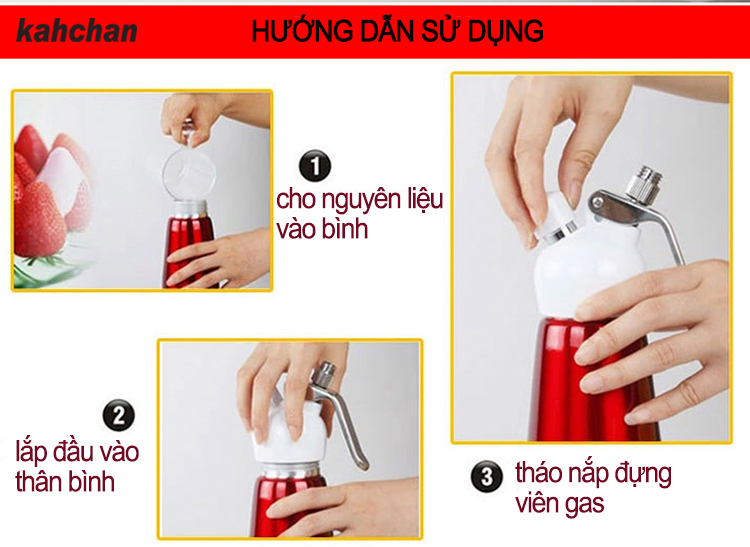 kahchan

HƯỚNG DẪN SỬ DỤNG

1
cho nguyên liệu vào bình

2
lắp đầu vào thân bình

3
tháo nắp đựng viên gas