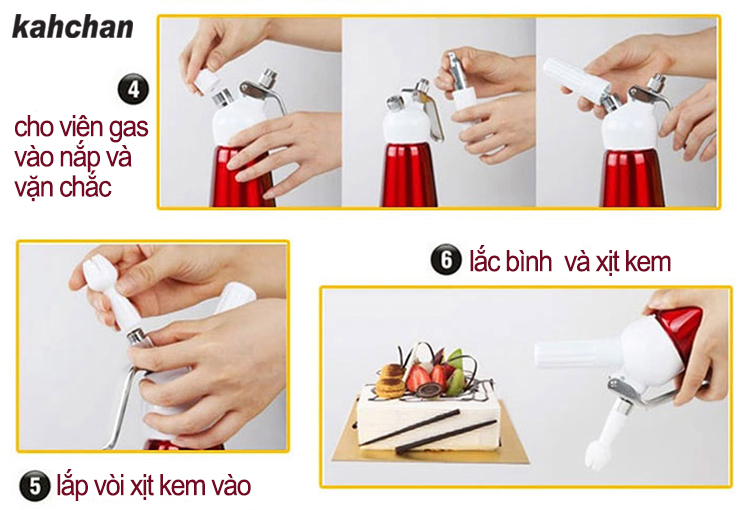 kahchan

4 cho viên gas vào nắp và vặn chắc

6 lắc bình  và xịt kem

5 lắp vòi xịt kem vào