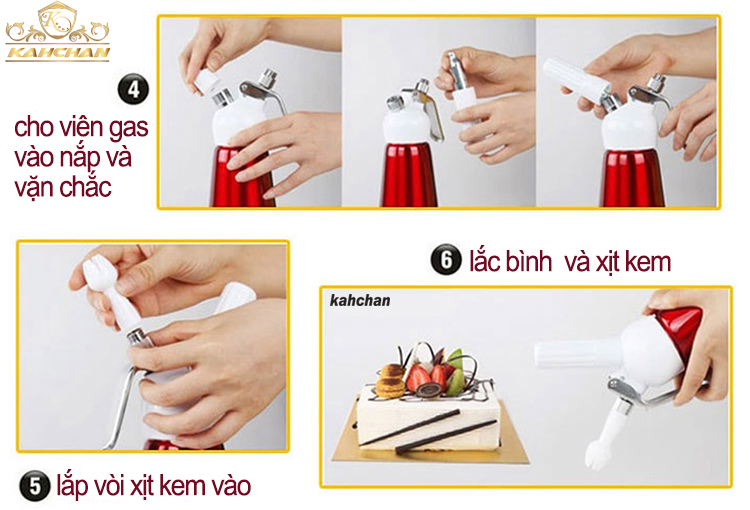 KAHCHAN

4
cho viên gas vào nắp và vặn chắc

6 lắc bình  và xịt kem

kahchan

5 lắp vòi xịt kem vào